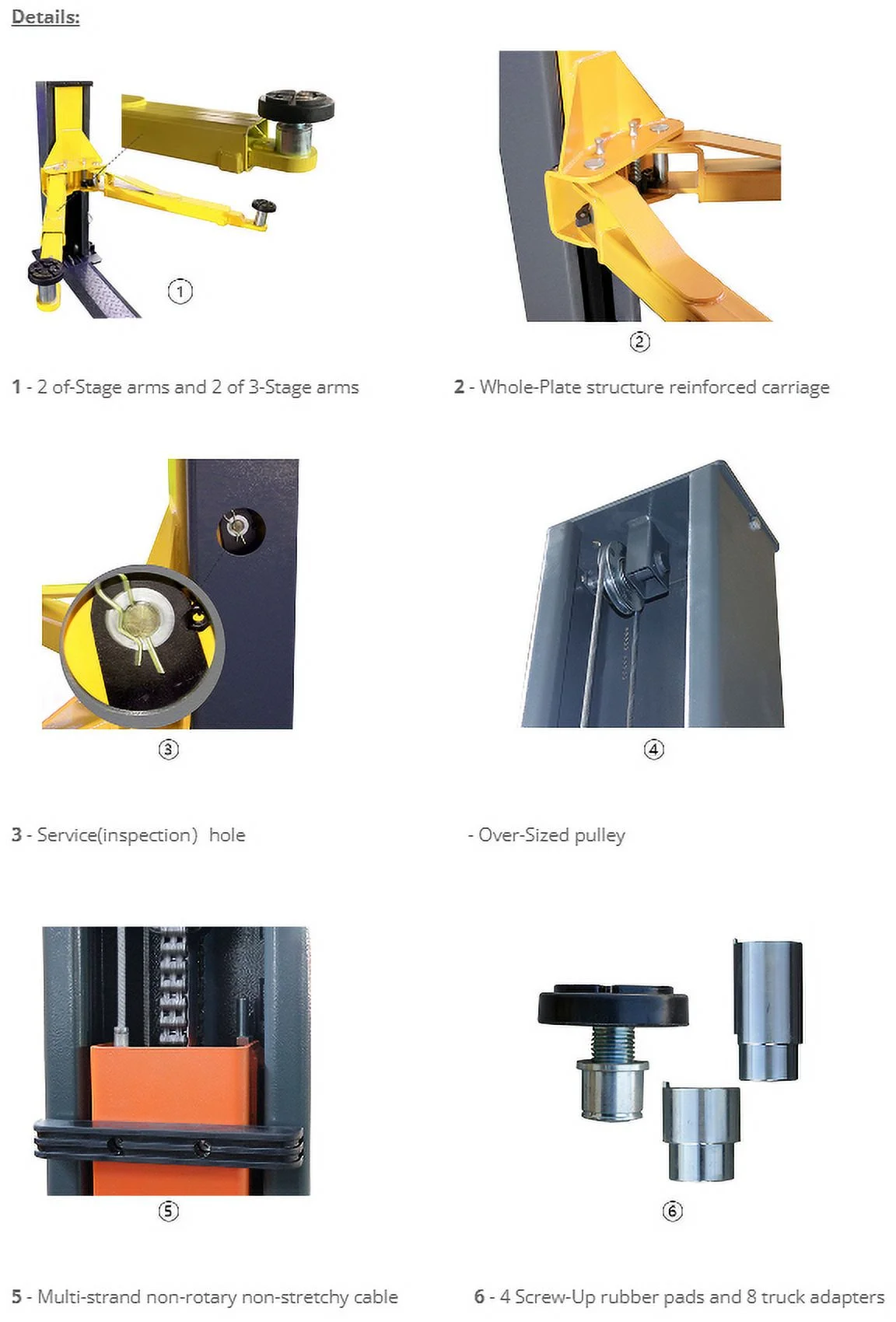 Details:

①

②

1 - 2 of-Stage arms and 2 of 3-Stage arms

2 - Whole-Plate structure reinforced carriage

③

④

3 - Service(inspection) hole

- Over-Sized pulley

⑤

⑥

5 - Multi-strand non-rotary non-stretchy cable

6 - 4 Screw-Up rubber pads and 8 truck adapters