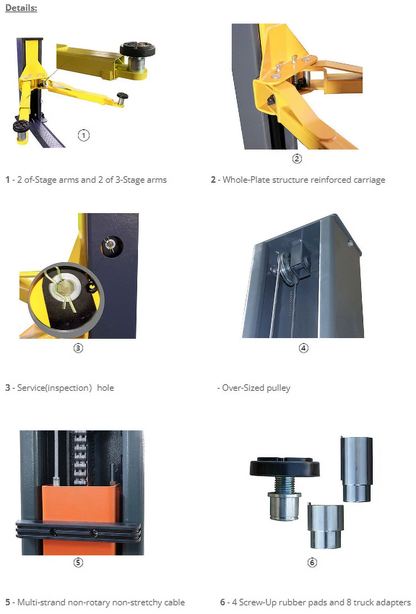 Details:

①

②

1 - 2 of-Stage arms and 2 of 3-Stage arms

2 - Whole-Plate structure reinforced carriage

③

④

3 - Service(inspection) hole

- Over-Sized pulley

⑤

⑥

5 - Multi-strand non-rotary non-stretchy cable

6 - 4 Screw-Up rubber pads and 8 truck adapters