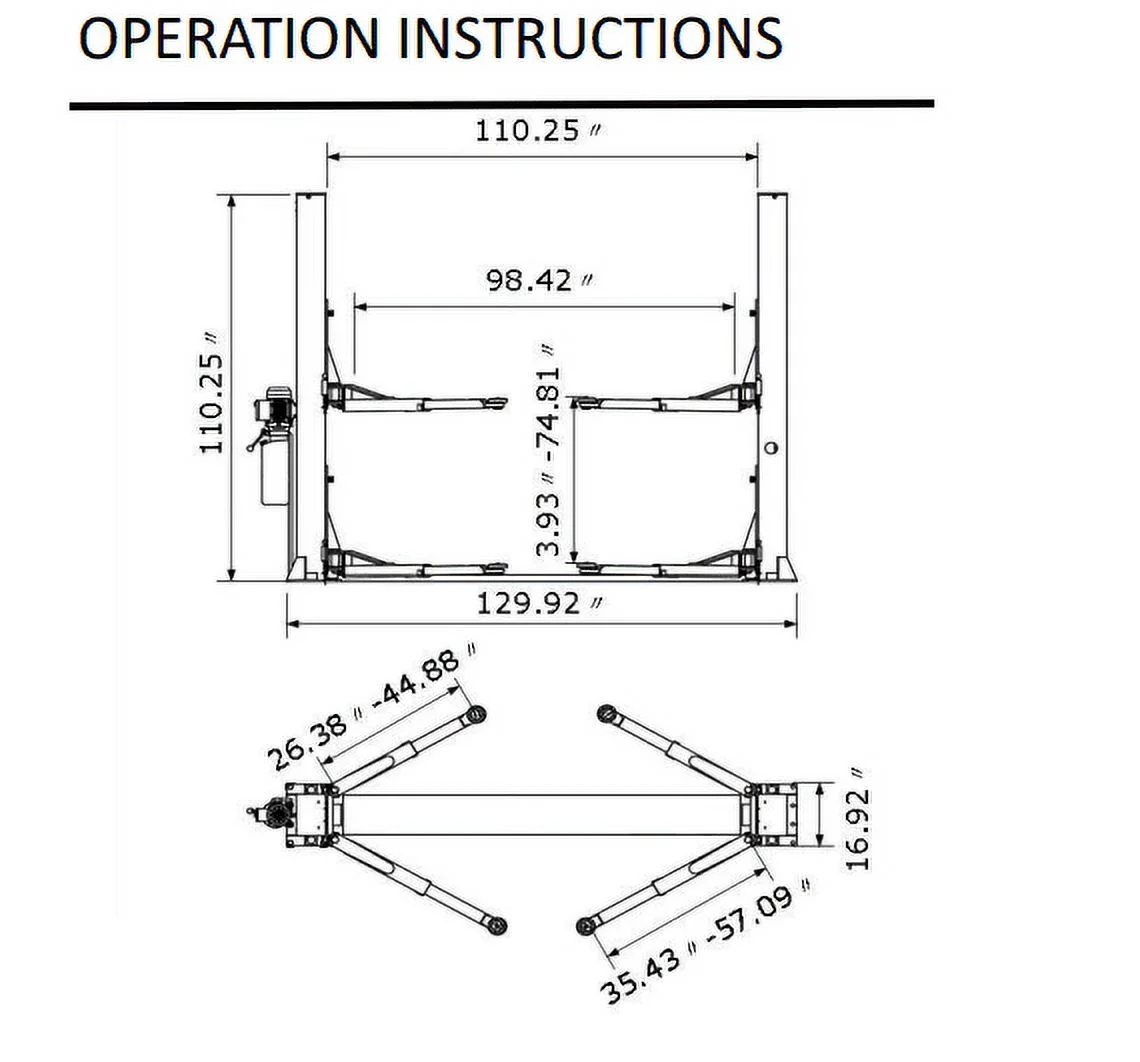 OPERATION INSTRUCTIONS

110.25 ″

98.42 ″

110.25 ″

3.93 ″ -74.81 ″

129.92 ″

26.38 ″ -44.88 ″

16.92 ″

35.43 ″ -57.09 ″