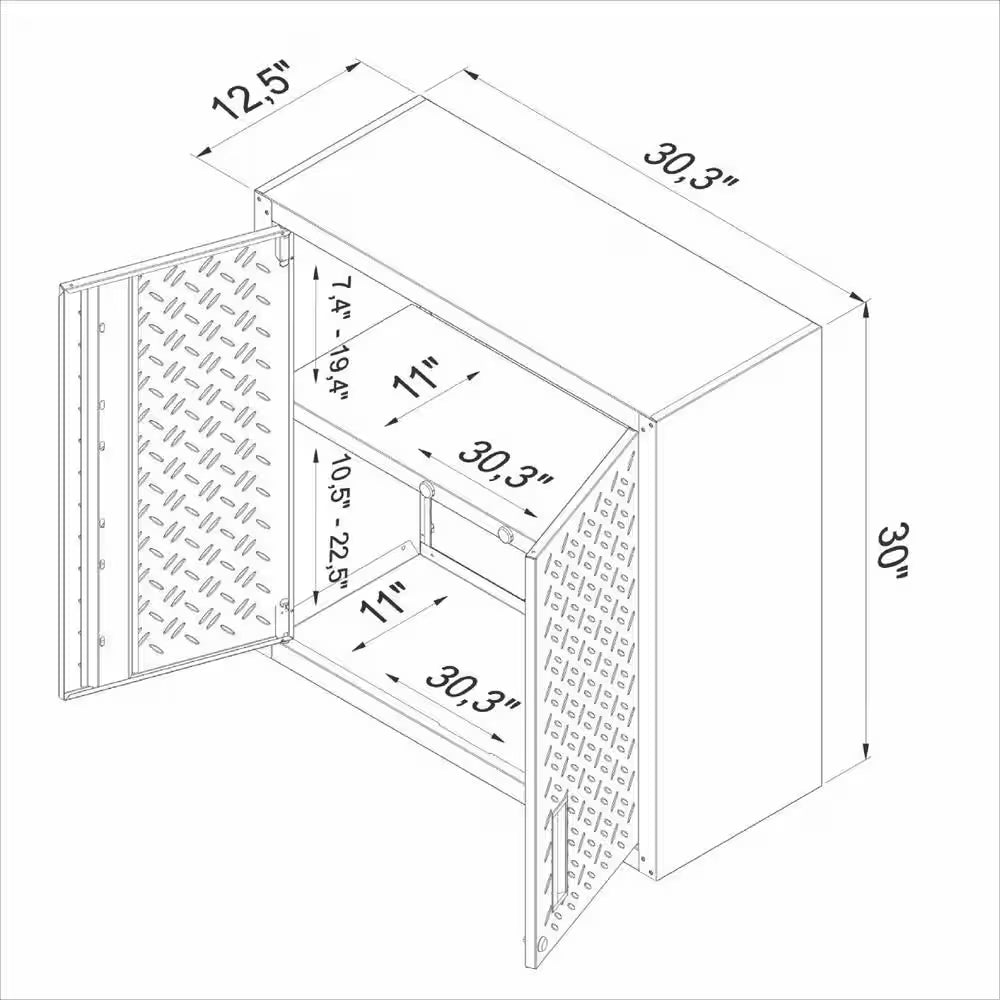 12,5"
30,3"
7,4" - 19,4"
11"
30,3"
10,5" - 22,5"
11"
30,3"
30"